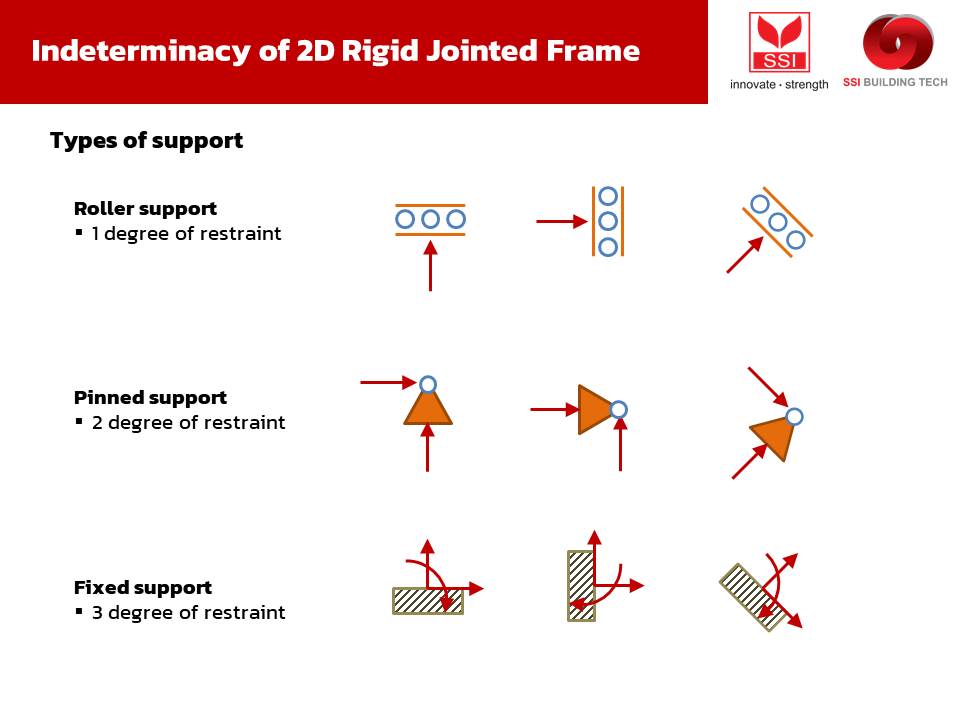 Indeterminacy of 2D Rigid Jointed Frame

SSI
innovate · strength

SSI BUILDING TECH

Types of support

Roller support
▪ 1 degree of restraint

Pinned support
▪ 2 degree of restraint

Fixed support
▪ 3 degree of restraint