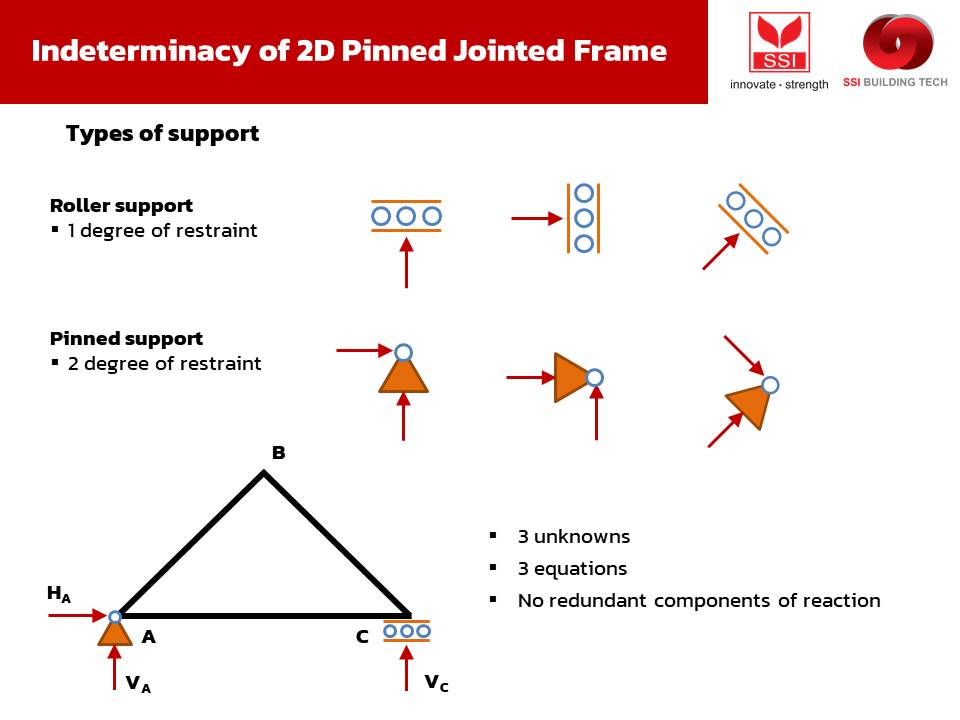 Indeterminacy of 2D Pinned Jointed Frame

SSI
innovate · strength
SSI BUILDING TECH

Types of support

Roller support
▪ 1 degree of restraint

Pinned support
▪ 2 degree of restraint

B

$H_A$

A

C

$V_A$

$V_C$

▪ 3 unknowns
▪ 3 equations
▪ No redundant components of reaction