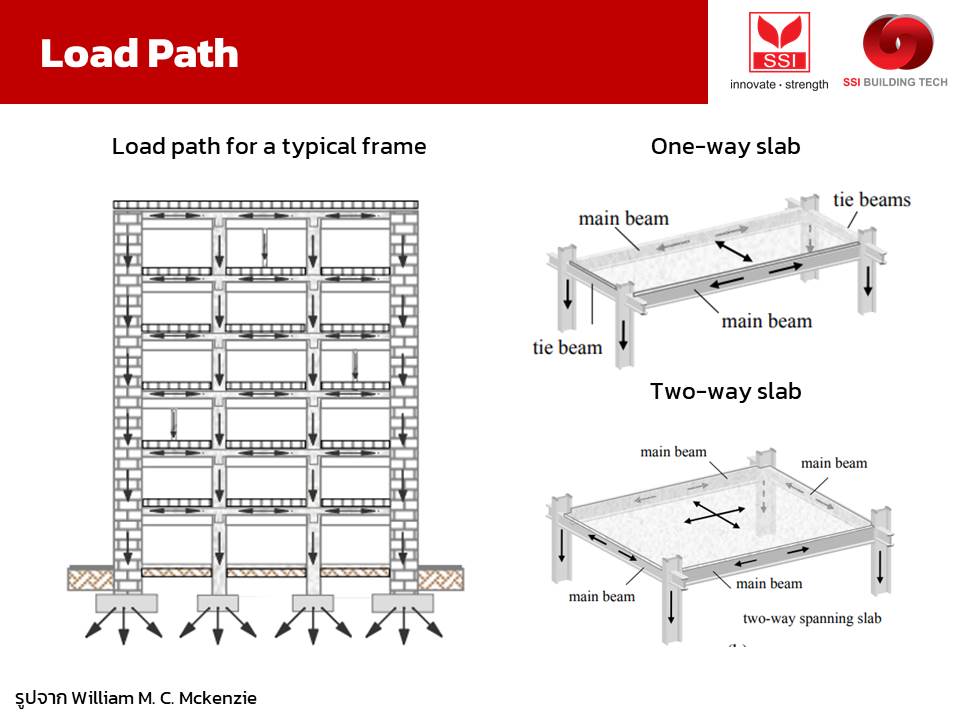 Load Path

SSI
innovate · strength

SSI BUILDING TECH

Load path for a typical frame

One-way slab

main beam

tie beams

main beam

tie beam

Two-way slab

main beam

main beam

main beam

main beam

two-way spanning slab

รูปจาก William M. C. Mckenzie