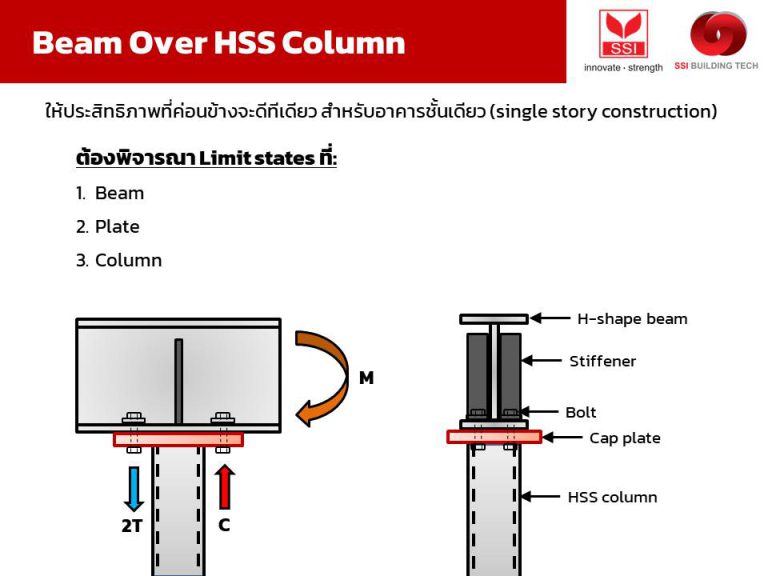 Beam Over HSS Column

SSI
innovate · strength

SSI BUILDING TECH

ให้ประสิทธิภาพที่ค่อนข้างจะดีทีเดียว สำหรับอาคารชั้นเดียว (single story construction)

ต้องพิจารณา Limit states ที่:

1. Beam
2. Plate
3. Column

M

2T

C

H-shape beam
Stiffener
Bolt
Cap plate
HSS column